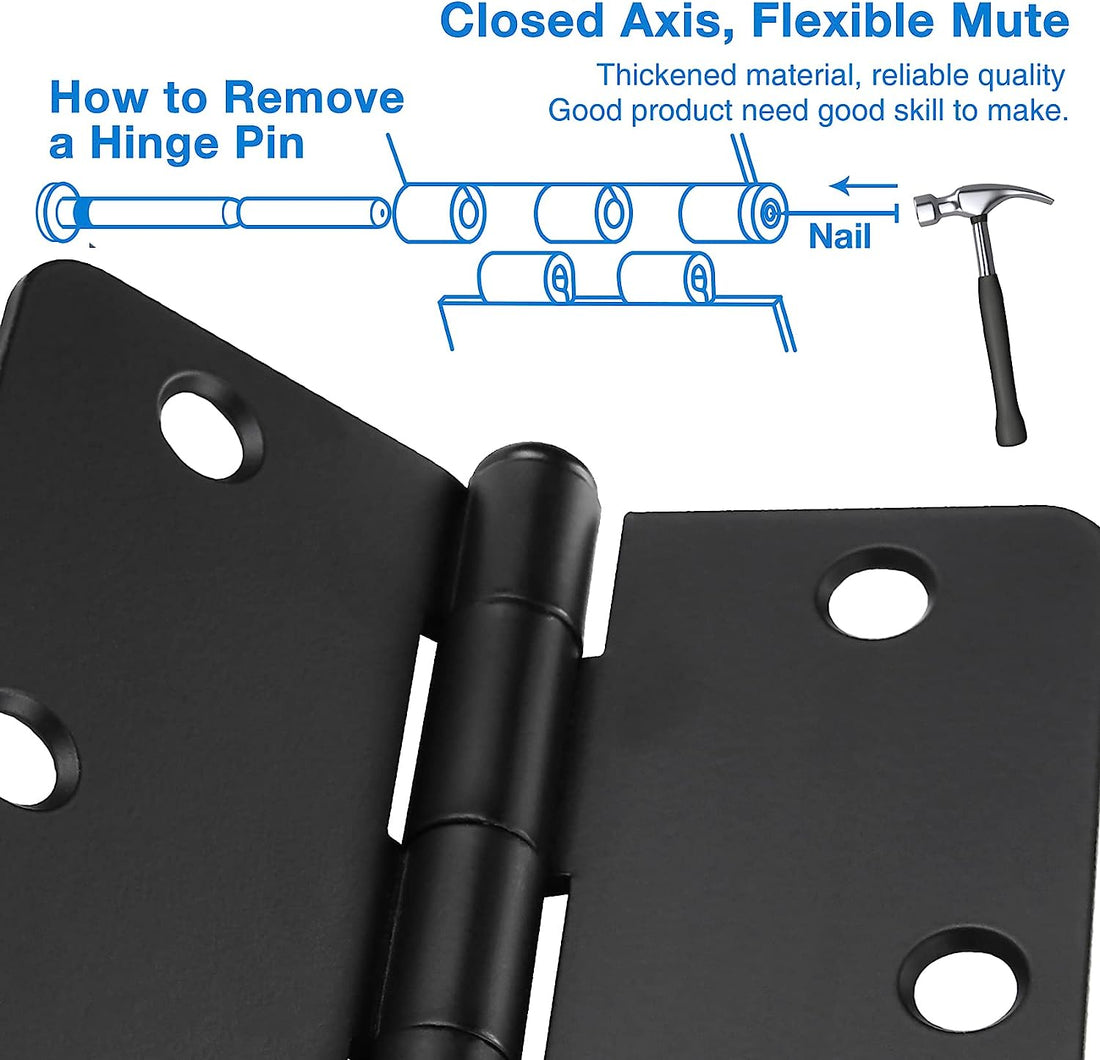 Closed Axis, Flexible Mute

Thickened material, reliable quality
Good product need good skill to make.

How to Remove a Hinge Pin

Nail